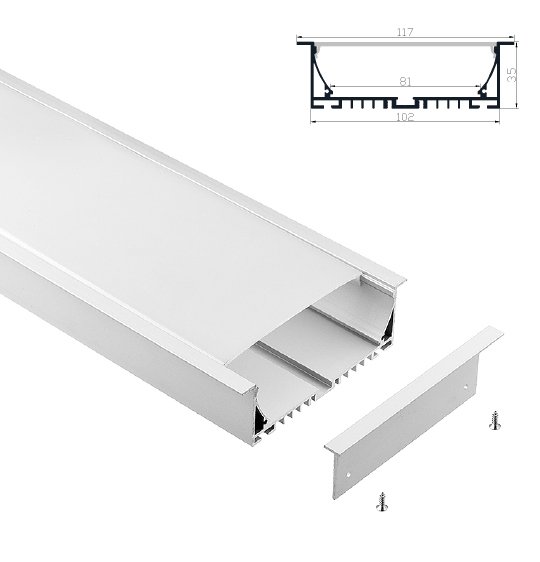 117
81
35
102